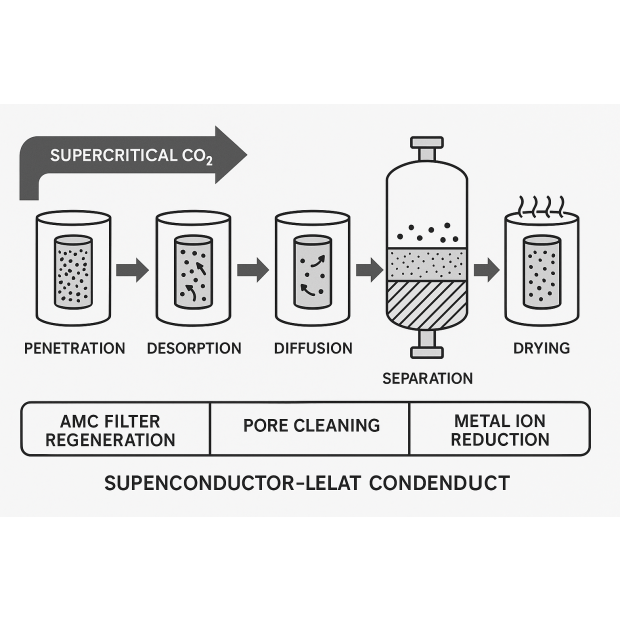 SUPERCRITICAL $CO_2$

PENETRATION

DESORPTION

DIFFUSION

SEPARATION

DRYING

| AMC FILTER REGENERATION | PORE CLEANING | METAL ION REDUCTION |
|---|---|---|

SUPENCONDUCTOR-LELAT CONDENDUCT